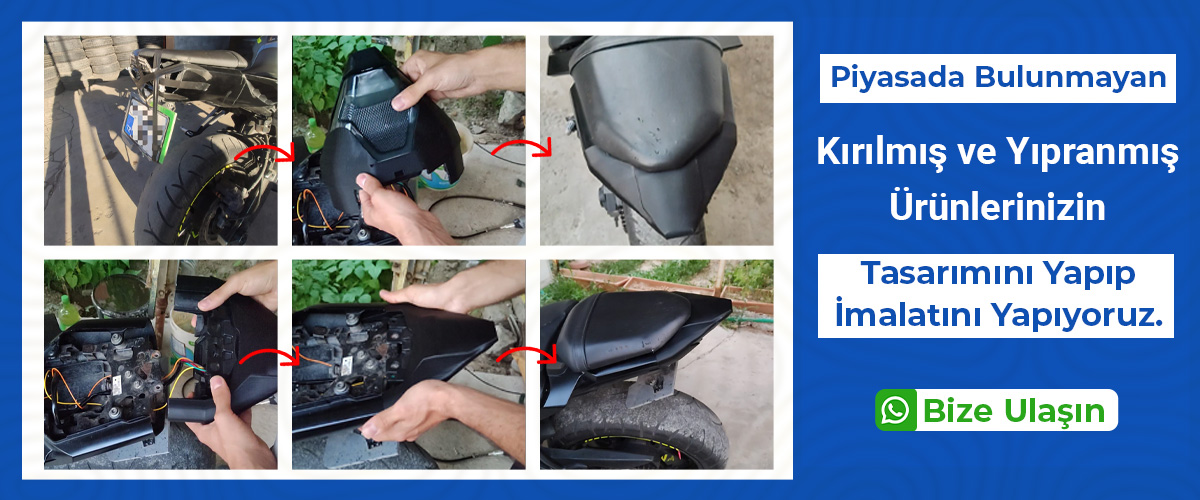 Piyasada Bulunmayan

Kırılmış ve Yıpranmış Ürünlerinizin

Tasarımını Yapıp İmalatını Yapıyoruz.

Bize Ulaşın